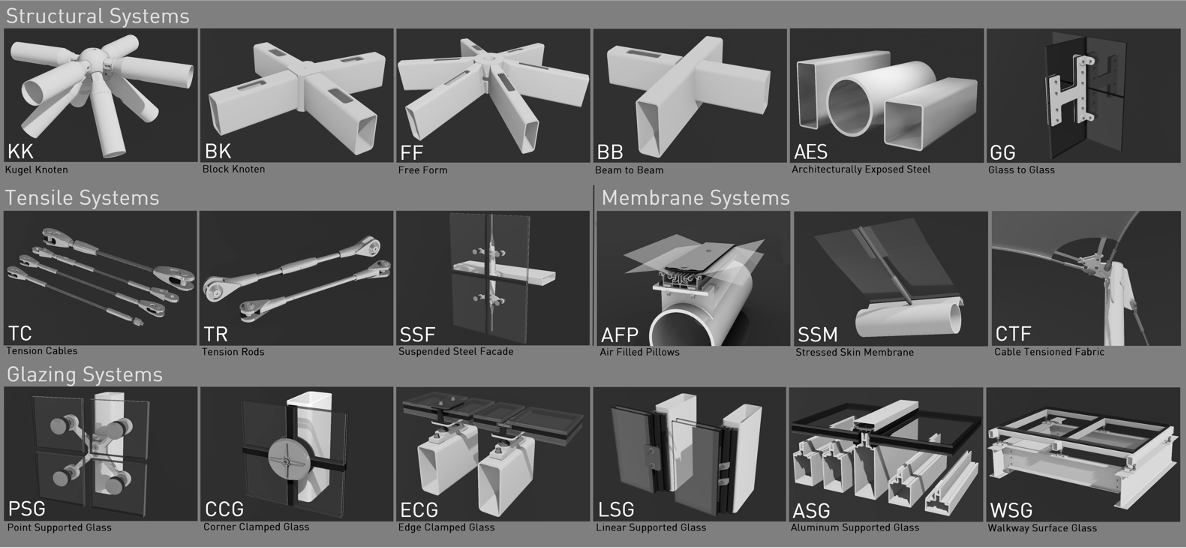 Structural Systems

KK
Kugel Knoten

BK
Block Knoten

FF
Free Form

BB
Beam to Beam

AES
Architecturally Exposed Steel

GG
Glass to Glass

Tensile Systems

TC
Tension Cables

TR
Tension Rods

SSF
Suspended Steel Facade

Membrane Systems

AFP
Air Filled Pillows

SSM
Stressed Skin Membrane

CTF
Cable Tensioned Fabric

Glazing Systems

PSG
Point Supported Glass

CCG
Corner Clamped Glass

ECG
Edge Clamped Glass

LSG
Linear Supported Glass

ASG
Aluminum Supported Glass

WSG
Walkway Surface Glass